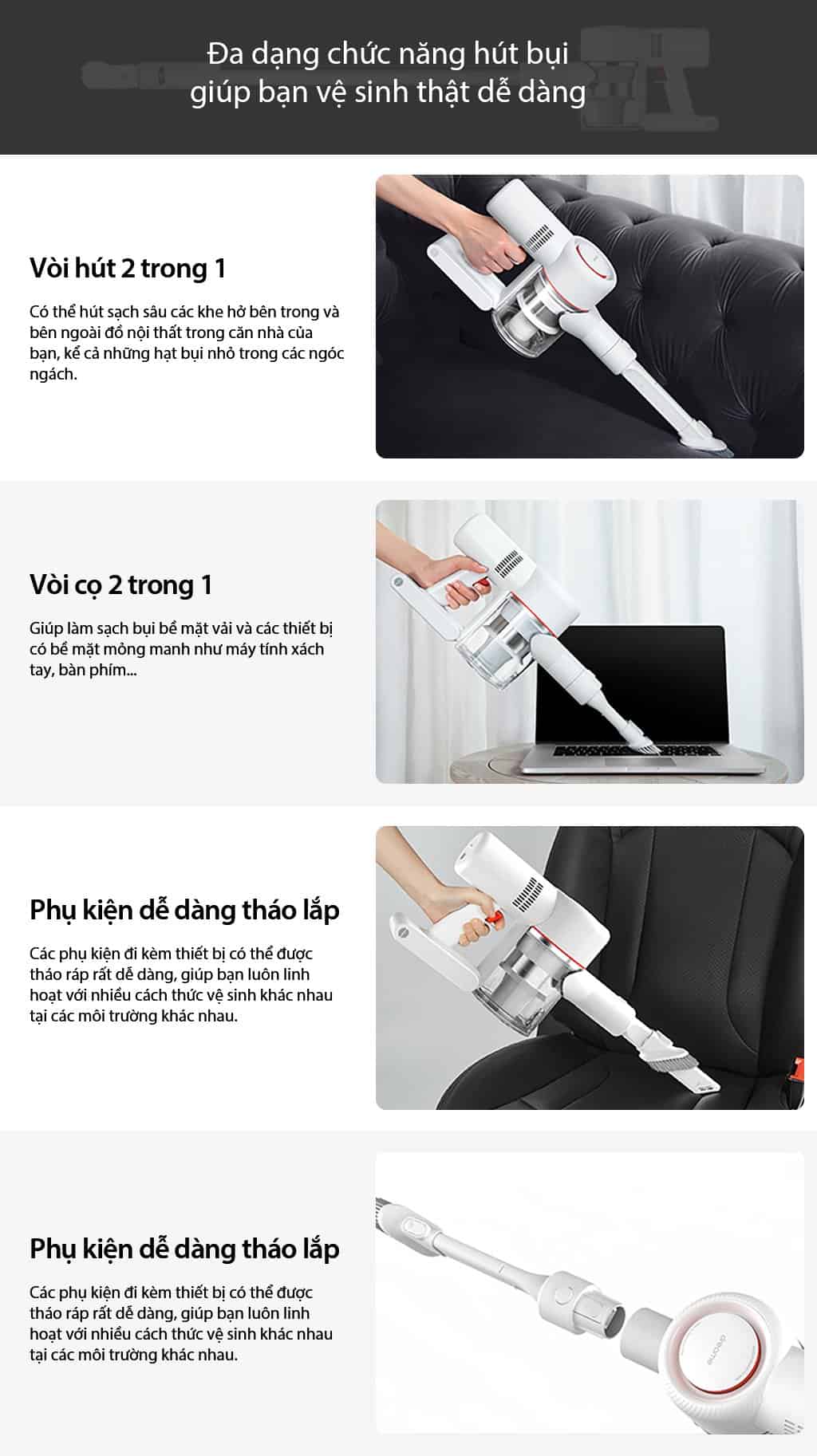 Đa dạng chức năng hút bụi giúp bạn vệ sinh thật dễ dàng

Vòi hút 2 trong 1

Có thể hút sạch sâu các khe hở bên trong và bên ngoài đồ nội thất trong căn nhà của bạn, kể cả những hạt bụi nhỏ trong các ngóc ngách.

Vòi cọ 2 trong 1

Giúp làm sạch bụi bề mặt vải và các thiết bị có bề mặt mỏng manh như máy tính xách tay, bàn phím...

Phụ kiện dễ dàng tháo lắp

Các phụ kiện đi kèm thiết bị có thể được tháo ráp rất dễ dàng, giúp bạn luôn linh hoạt với nhiều cách thức vệ sinh khác nhau tại các môi trường khác nhau.

Phụ kiện dễ dàng tháo lắp

Các phụ kiện đi kèm thiết bị có thể được tháo ráp rất dễ dàng, giúp bạn luôn linh hoạt với nhiều cách thức vệ sinh khác nhau tại các môi trường khác nhau.

dreame